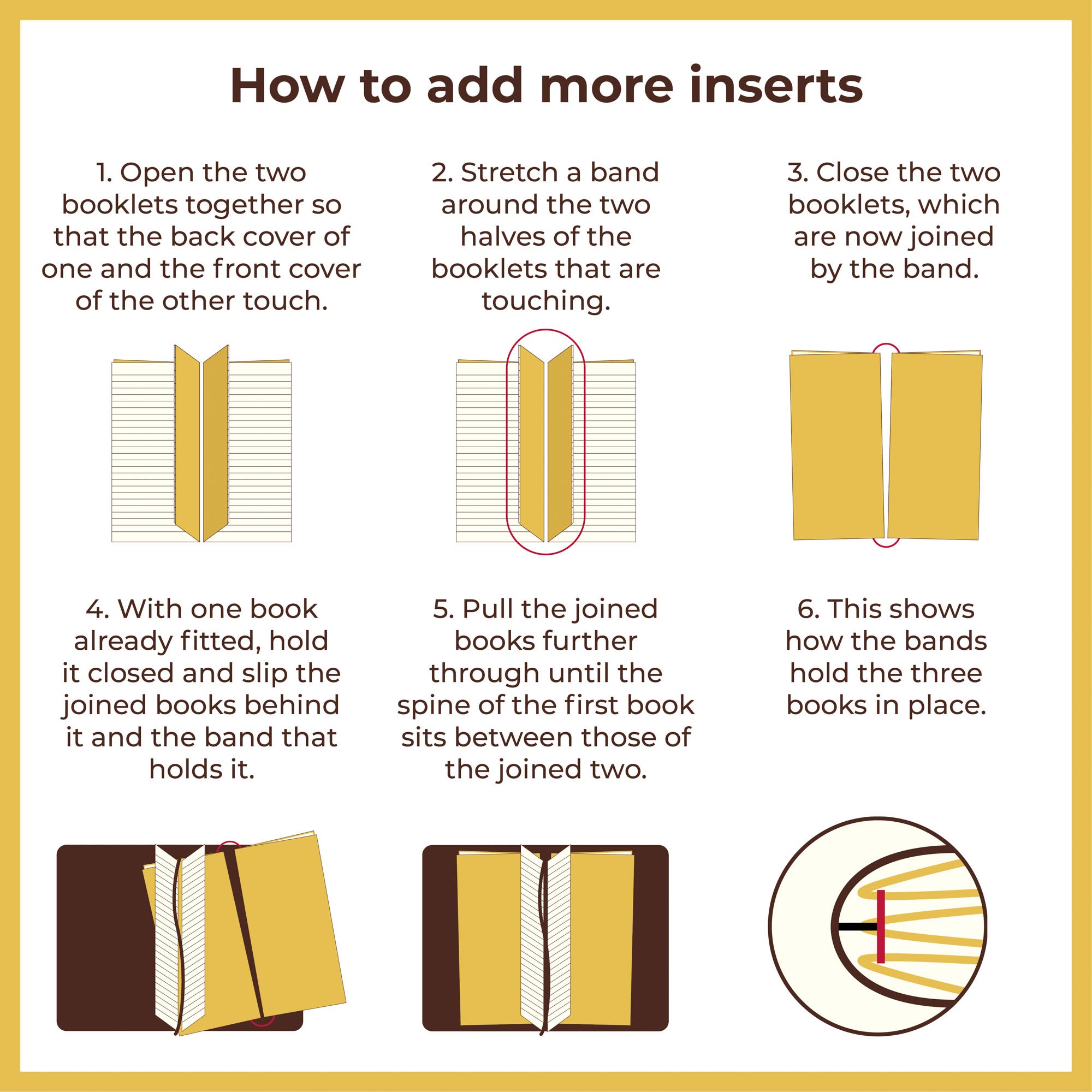 How to add more inserts

1. Open the two booklets together so that the back cover of one and the front cover of the other touch.

2. Stretch a band around the two halves of the booklets that are touching.

3. Close the two booklets, which are now joined by the band.

4. With one book already fitted, hold it closed and slip the joined books behind it and the band that holds it.

5. Pull the joined books further through until the spine of the first book sits between those of the joined two.

6. This shows how the bands hold the three books in place.