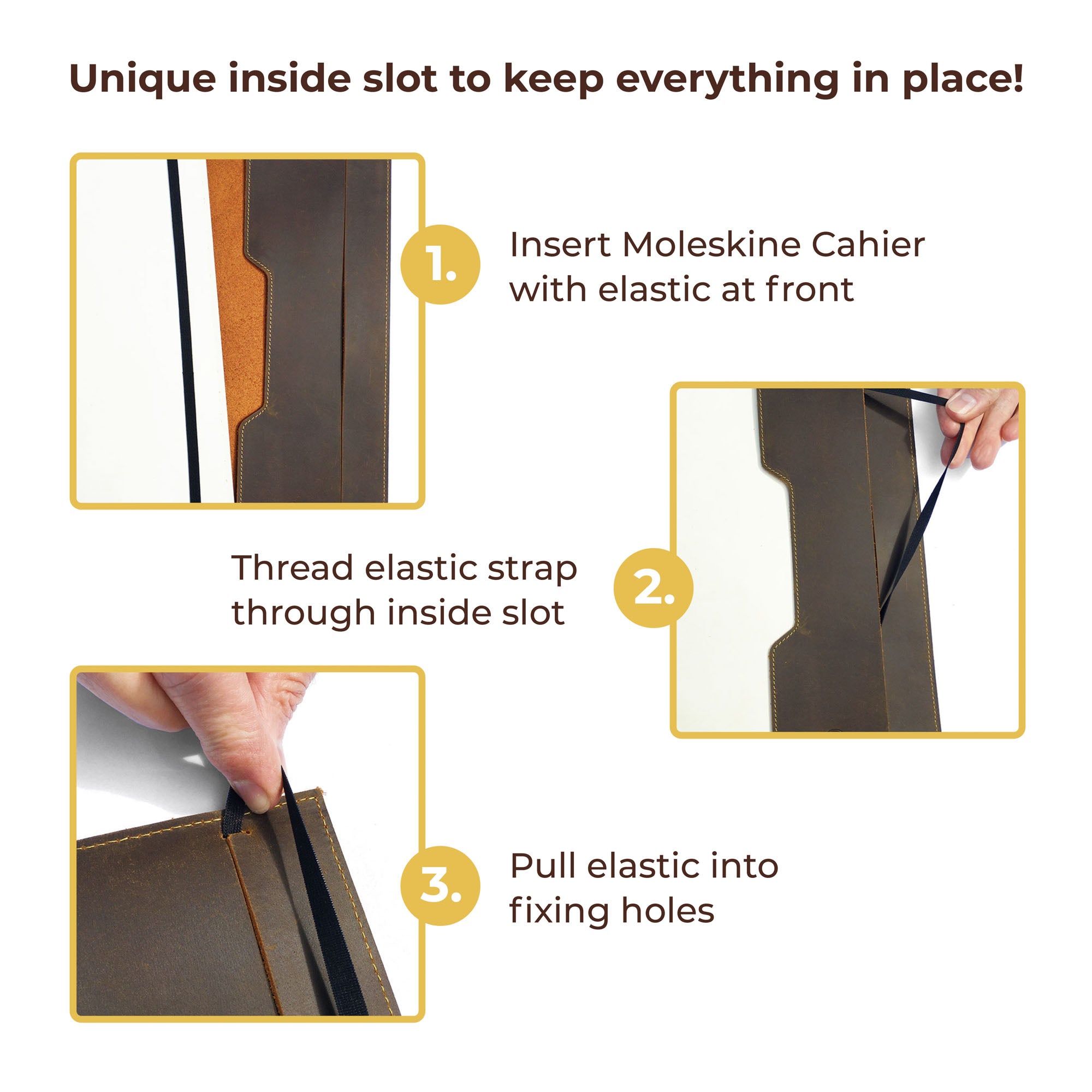 Unique inside slot to keep everything in place!

1.

Insert Moleskine Cahier with elastic at front

Thread elastic strap through inside slot

2.

3.

Pull elastic into fixing holes