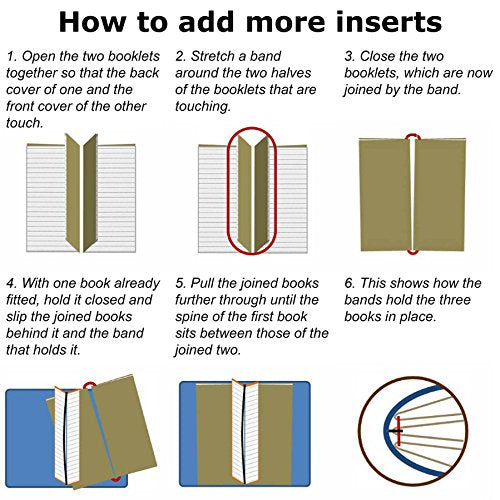 How to add more inserts

1. Open the two booklets together so that the back cover of one and the front cover of the other touch.

2. Stretch a band around the two halves of the booklets that are touching.

3. Close the two booklets, which are now joined by the band.

4. With one book already fitted, hold it closed and slip the joined books behind it and the band that holds it.

5. Pull the joined books further through until the spine of the first book sits between those of the joined two.

6. This shows how the bands hold the three books in place.